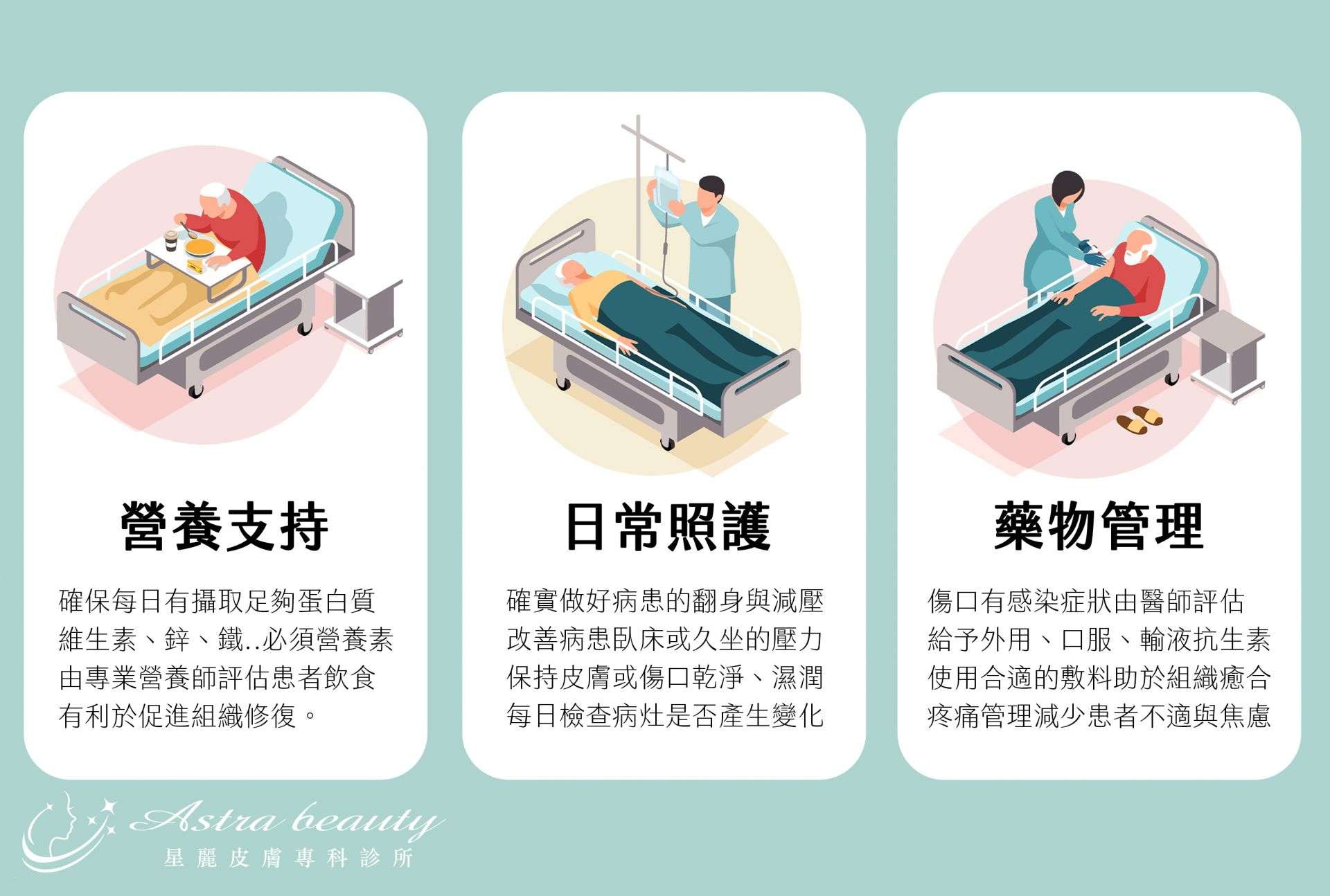 營養支持

確保每日有攝取足夠蛋白質
維生素、鋅、鐵..必須營養素
由專業營養師評估患者飲食
有利於促進組織修復。

日常照護

確實做好病患的翻身與減壓
改善病患臥床或久坐的壓力
保持皮膚或傷口乾淨、濕潤
每日檢查病灶是否產生變化

藥物管理

傷口有感染症狀由醫師評估
給予外用、口服、輸液抗生素
使用合適的敷料助於組織癒合
疼痛管理減少患者不適與焦慮

Astra beauty
星麗皮膚專科診所